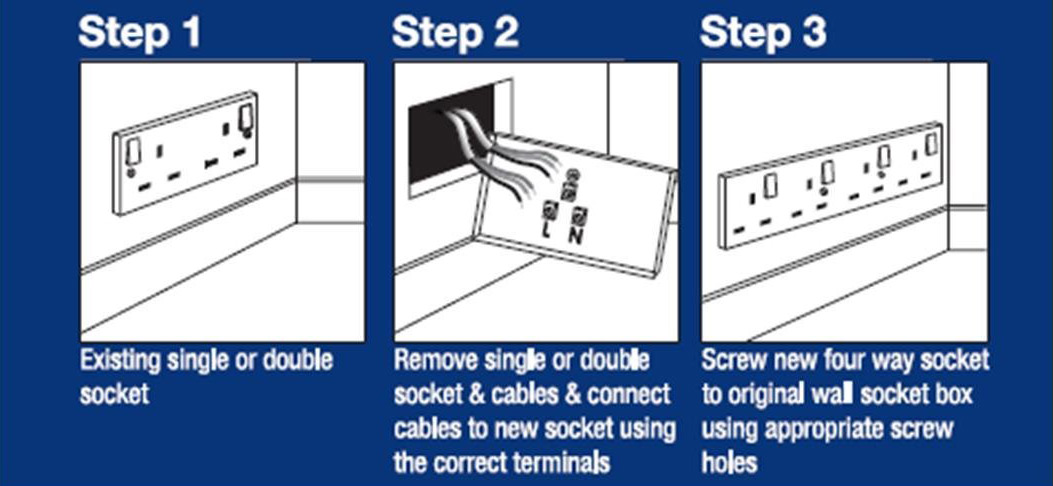 Step 1

Existing single or double socket

Step 2

L N

Remove single or double socket & cables & connect cables to new socket using the correct terminals

Step 3

Screw new four way socket to original wall socket box using appropriate screw holes